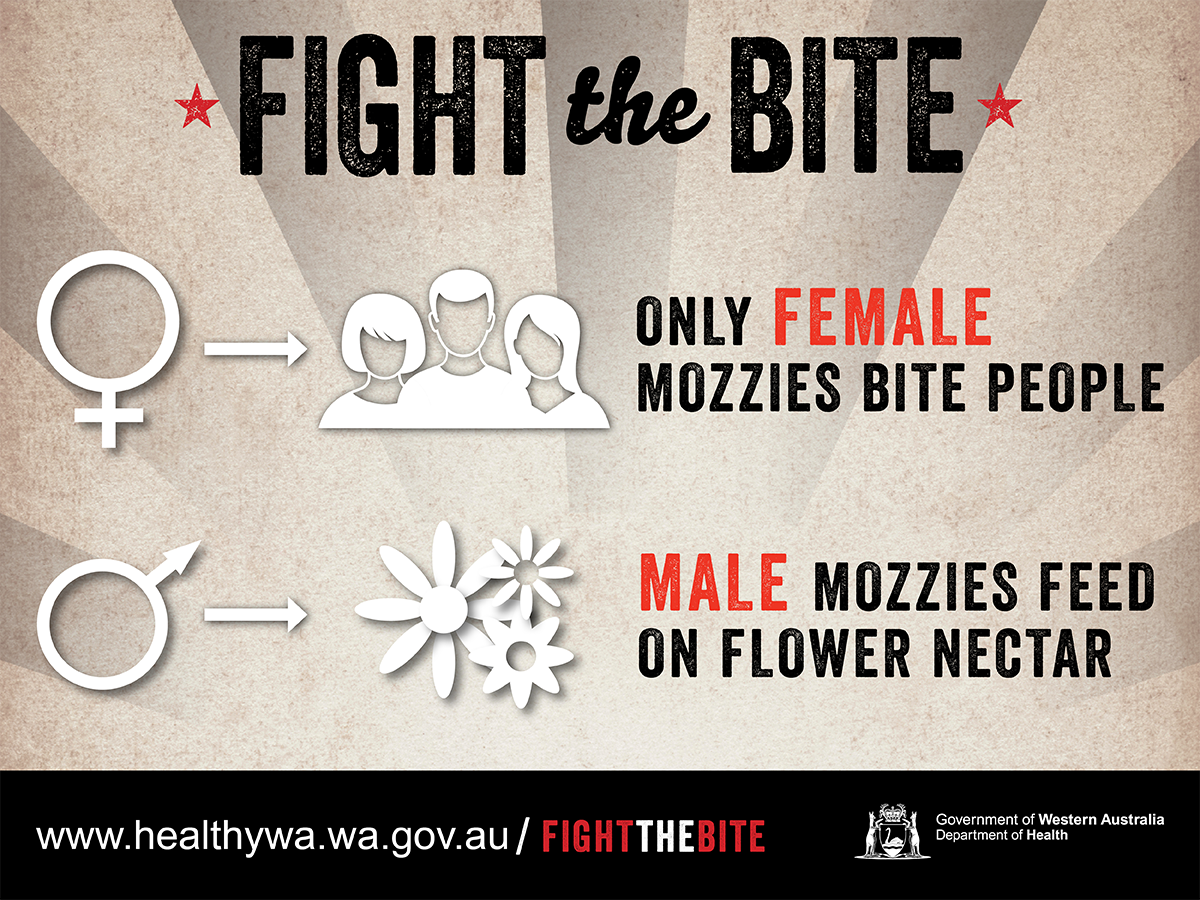 FIGHT the BITE

ONLY FEMALE MOZZIES BITE PEOPLE

MALE MOZZIES FEED ON FLOWER NECTAR

www.healthywa.wa.gov.au / FIGHTTHEBITE

Government of Western Australia
Department of Health