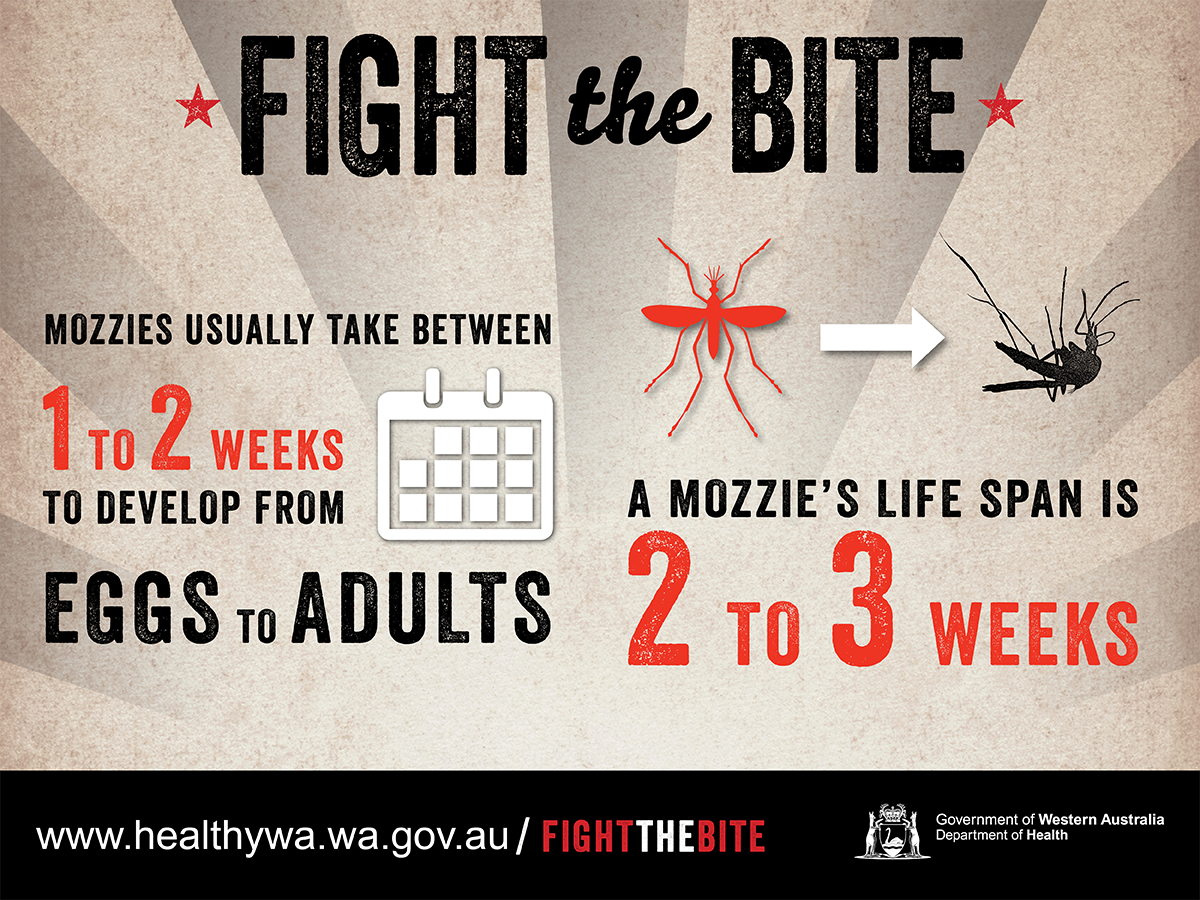 FIGHT the BITE

MOZZIES USUALLY TAKE BETWEEN
1 TO 2 WEEKS
TO DEVELOP FROM
EGGS TO ADULTS

A MOZZIE'S LIFE SPAN IS
2 TO 3 WEEKS

www.healthywa.wa.gov.au / FIGHTTHEBITE

Government of Western Australia
Department of Health